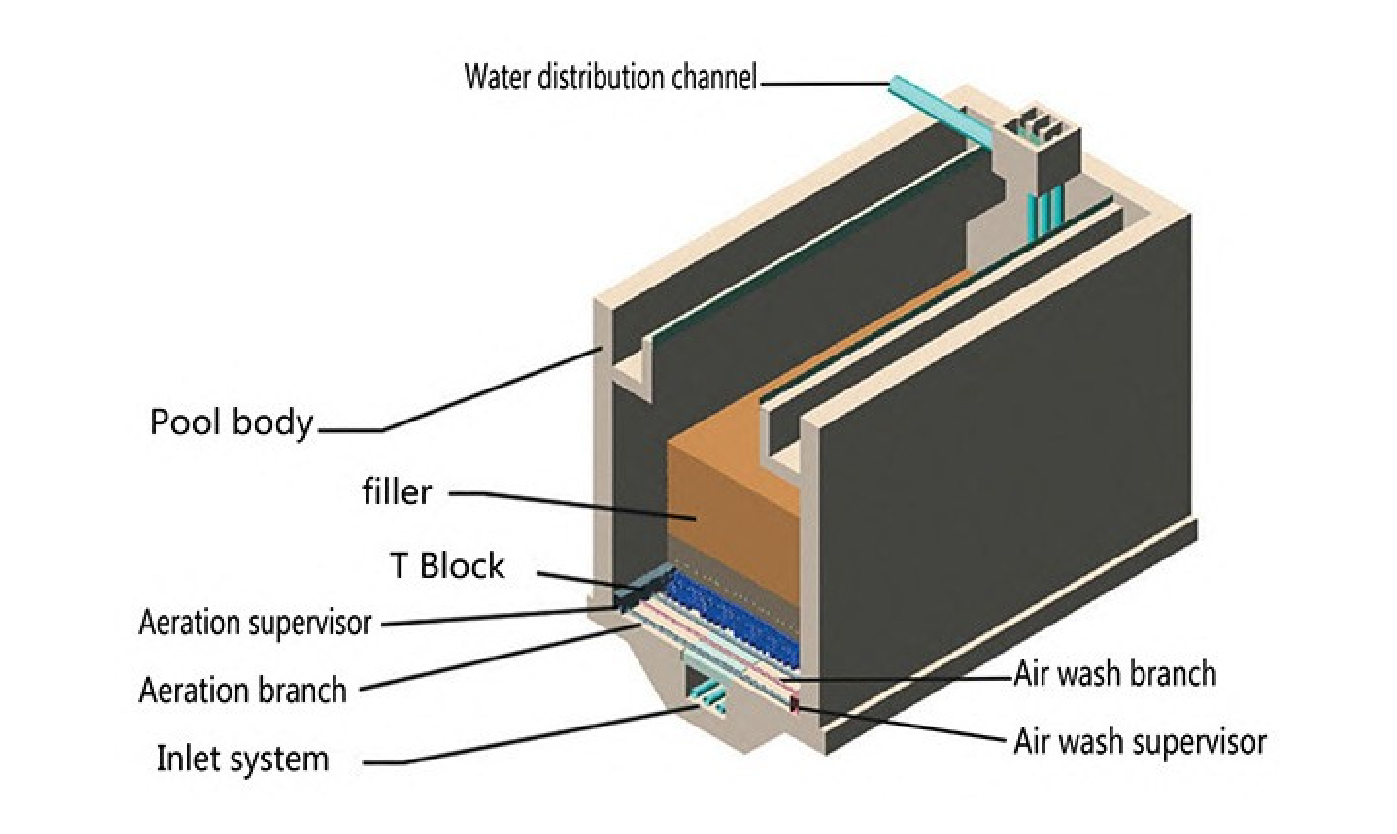 Water distribution channel

Pool body

filler

T Block

Aeration supervisor

Aeration branch

Inlet system

Air wash branch

Air wash supervisor